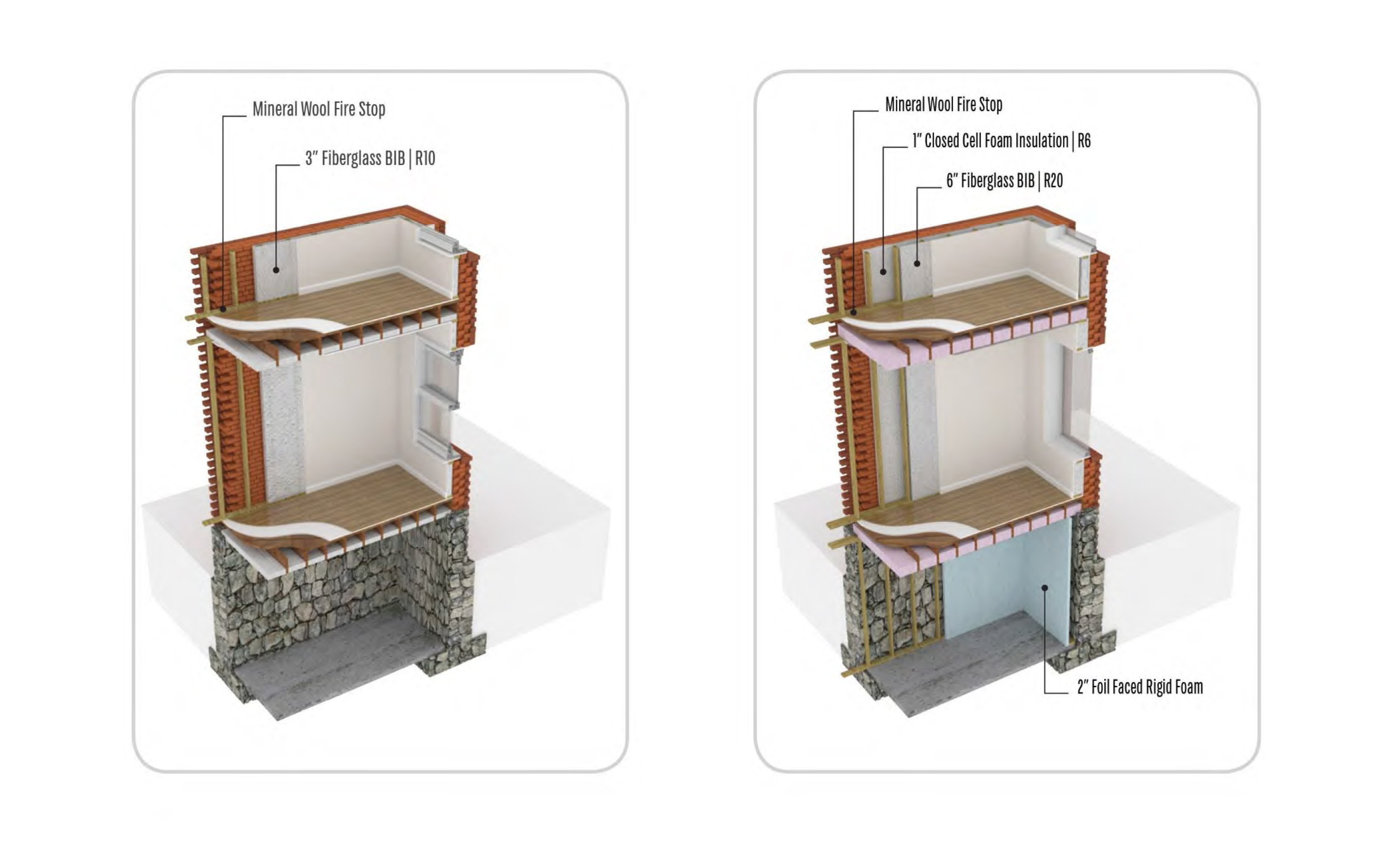 Mineral Wool Fire Stop

3" Fiberglass BIB | R10

Mineral Wool Fire Stop

1" Closed Cell Foam Insulation | R6

6" Fiberglass BIB | R20

2" Foil Faced Rigid Foam